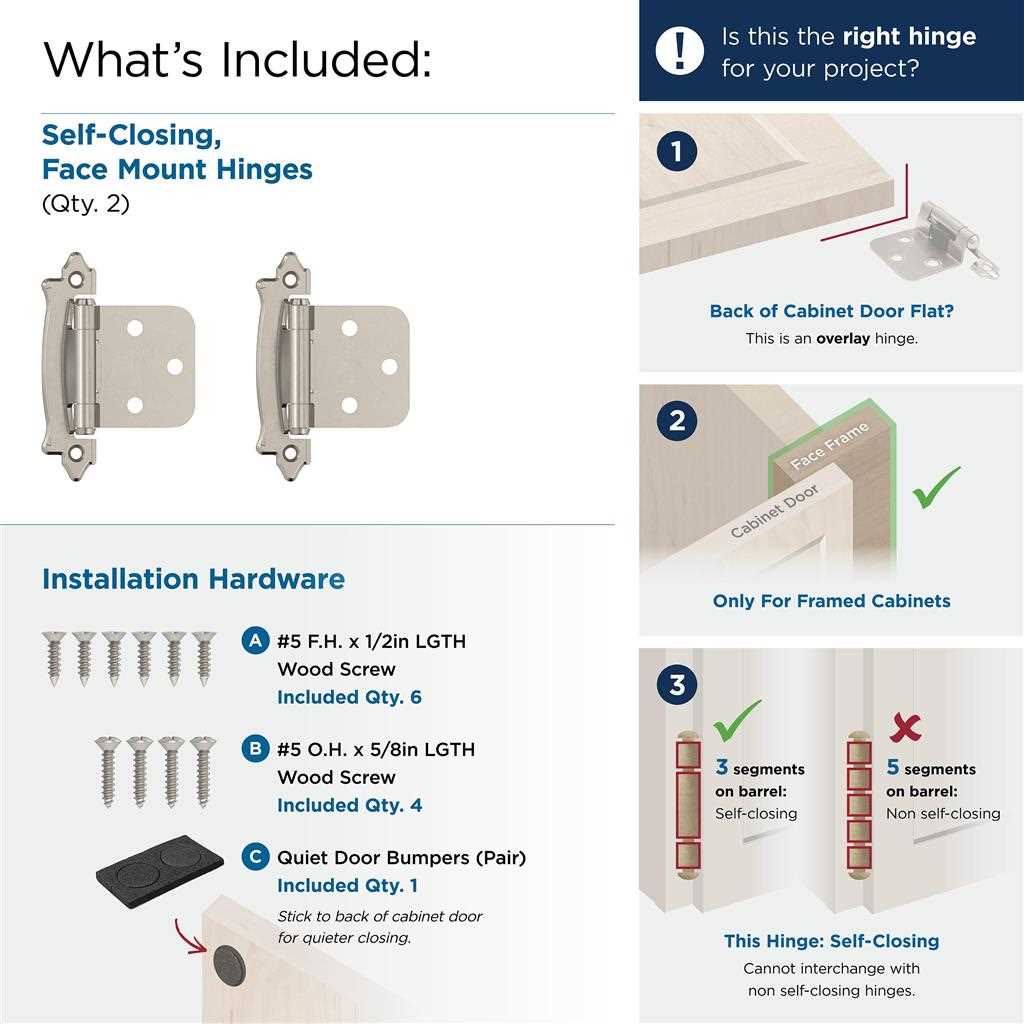 What's Included:

Self-Closing, Face Mount Hinges
(Qty. 2)

Installation Hardware

A #5 F.H. x 1/2in LGTH Wood Screw
Included Qty. 6

B #5 O.H. x 5/8in LGTH Wood Screw
Included Qty. 4

C Quiet Door Bumpers (Pair)
Included Qty. 1
Stick to back of cabinet door for quieter closing.

! Is this the right hinge for your project?

1
Back of Cabinet Door Flat?
This is an overlay hinge.

2
Face Frame
Cabinet Door
Only For Framed Cabinets

3
3 segments on barrel: Self-closing
5 segments on barrel: Non self-closing
This Hinge: Self-Closing
Cannot interchange with non self-closing hinges.